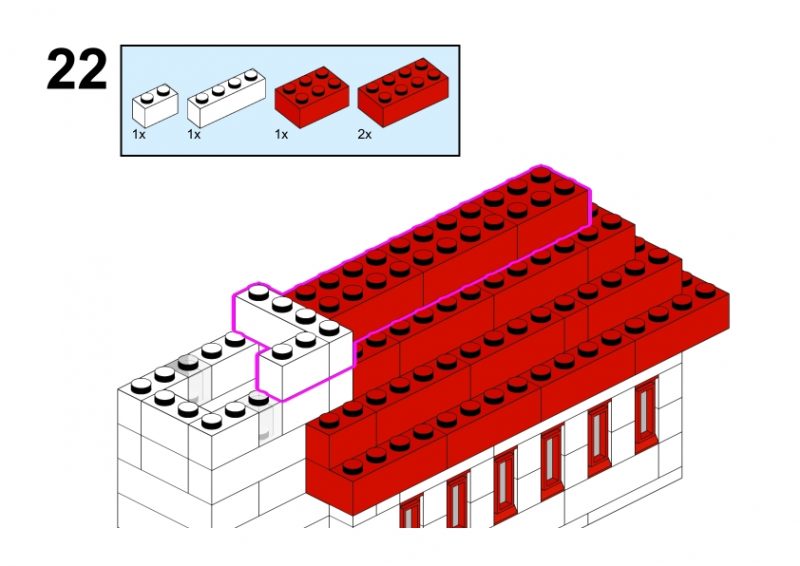 22

1x 1x 1x 2x