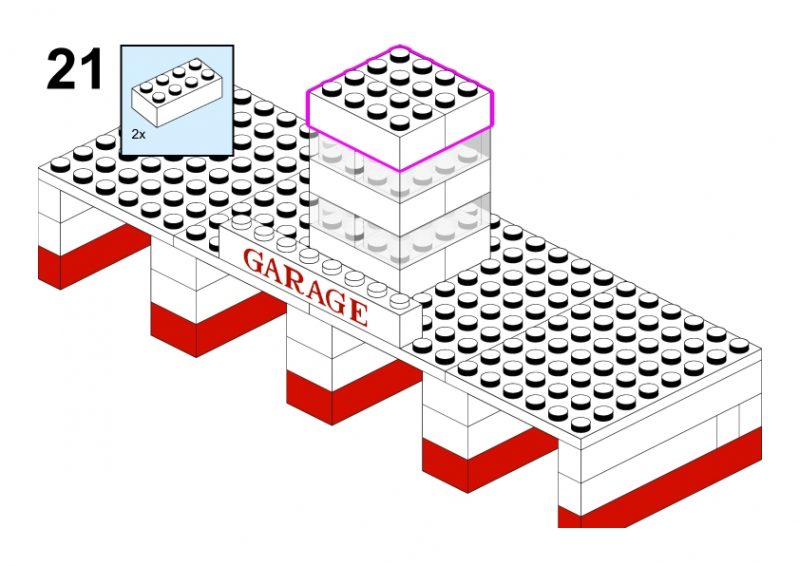 21

2x

GARAGE