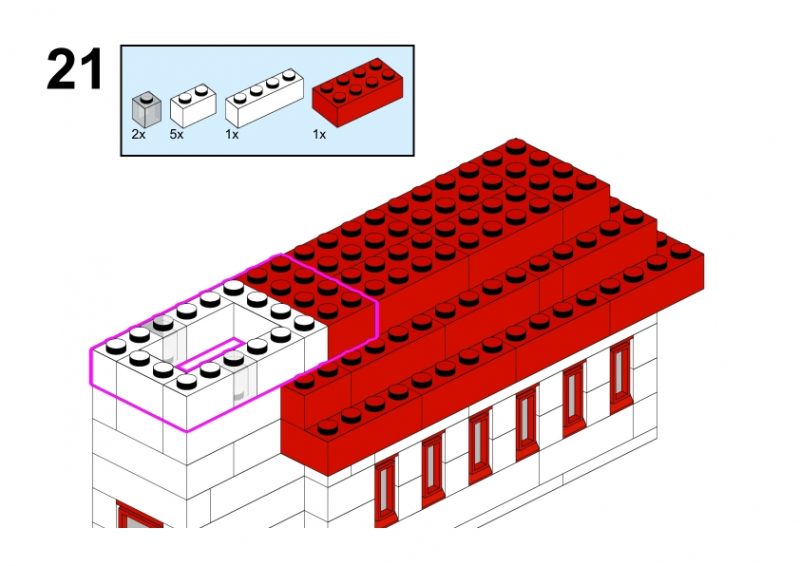 21

2x 5x 1x 1x