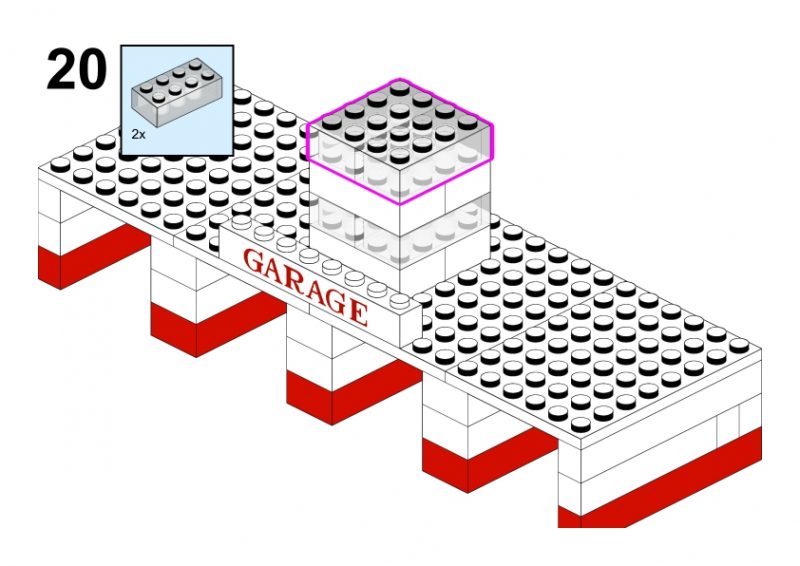 20

2x

GARAGE