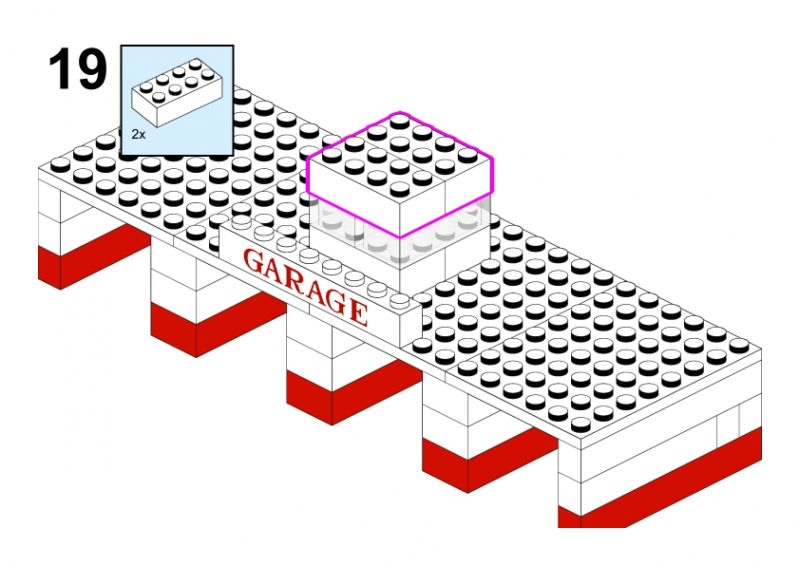 19

2x

GARAGE