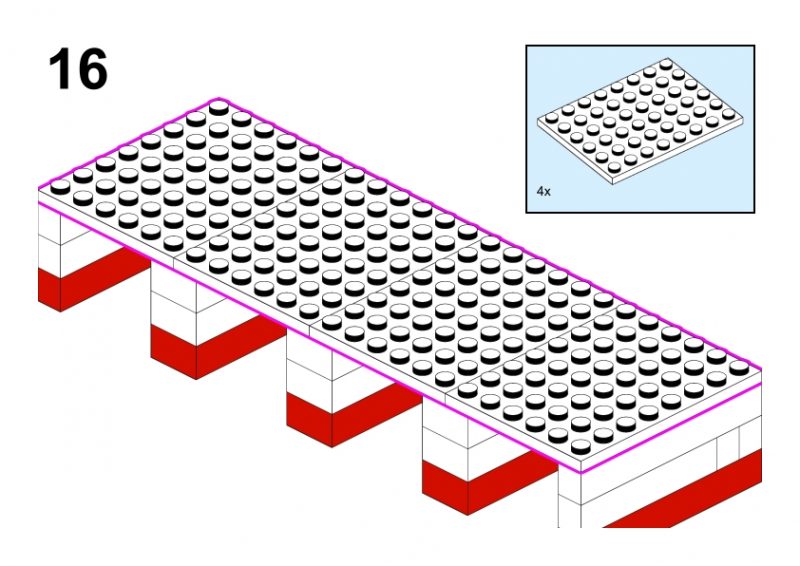 16

4x