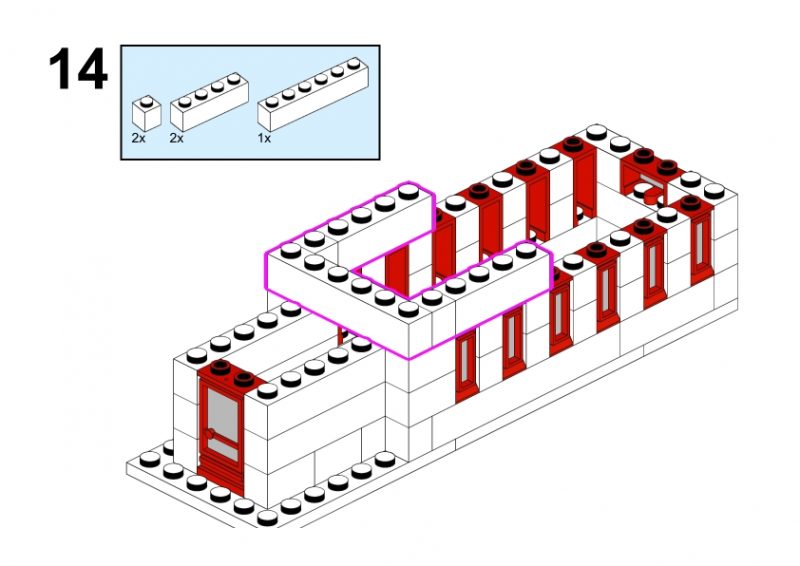 14

2x 2x 1x