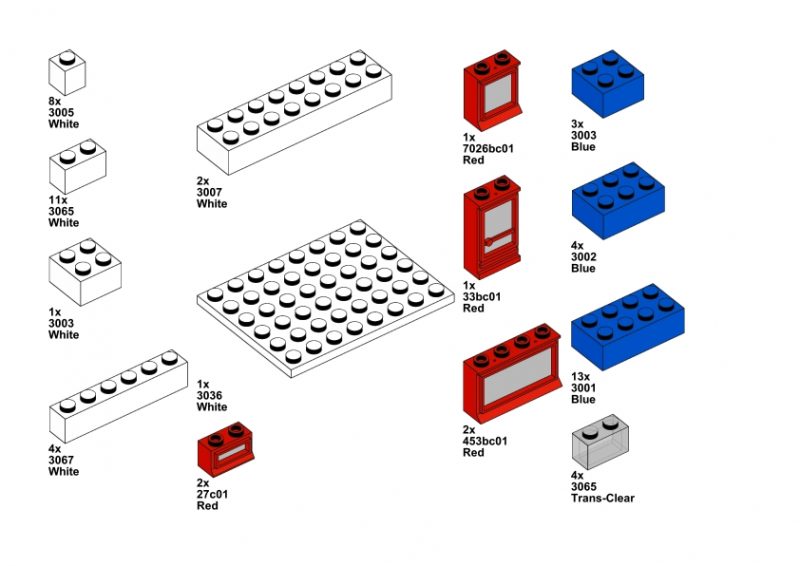 8x
3005
White

11x
3065
White

1x
3003
White

4x
3067
White

2x
3007
White

1x
3036
White

2x
27c01
Red

1x
7026bc01
Red

1x
33bc01
Red

2x
453bc01
Red

3x
3003
Blue

4x
3002
Blue

13x
3001
Blue

4x
3065
Trans-Clear