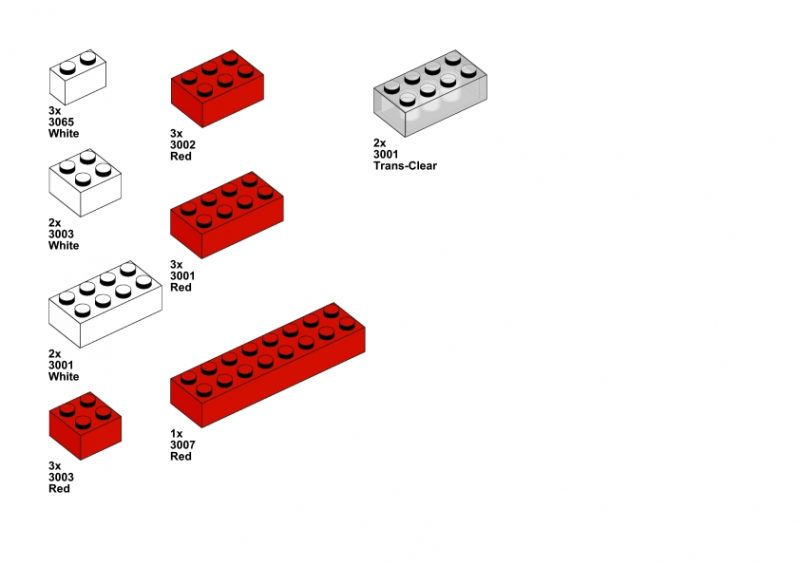 3x
3065
White

2x
3003
White

2x
3001
White

3x
3003
Red

3x
3002
Red

3x
3001
Red

1x
3007
Red

2x
3001
Trans-Clear