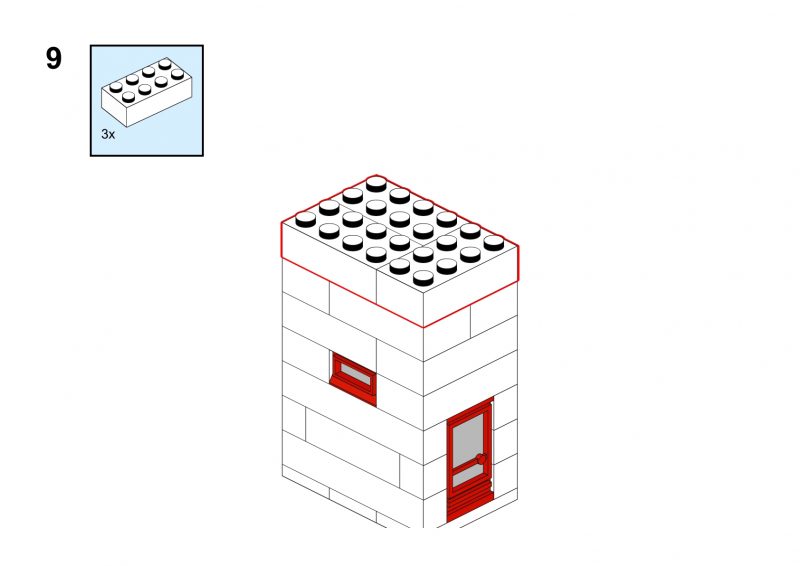 9

3x