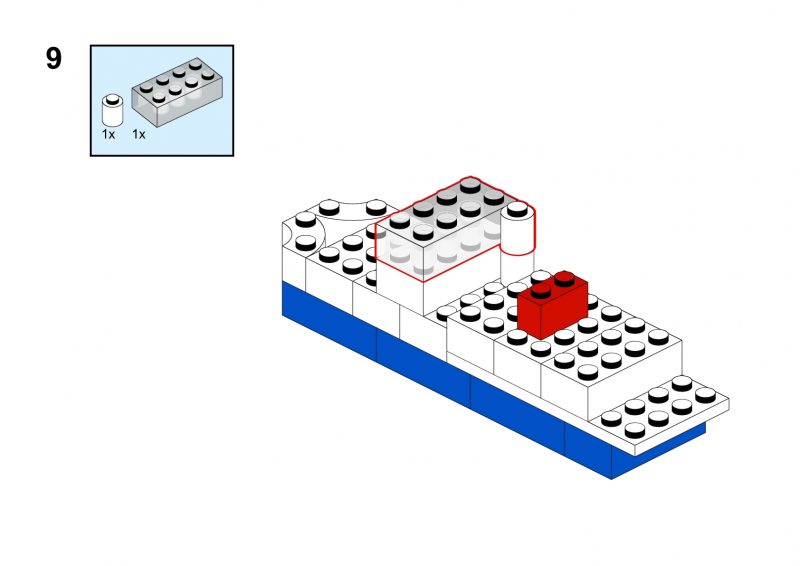 9

1x 1x