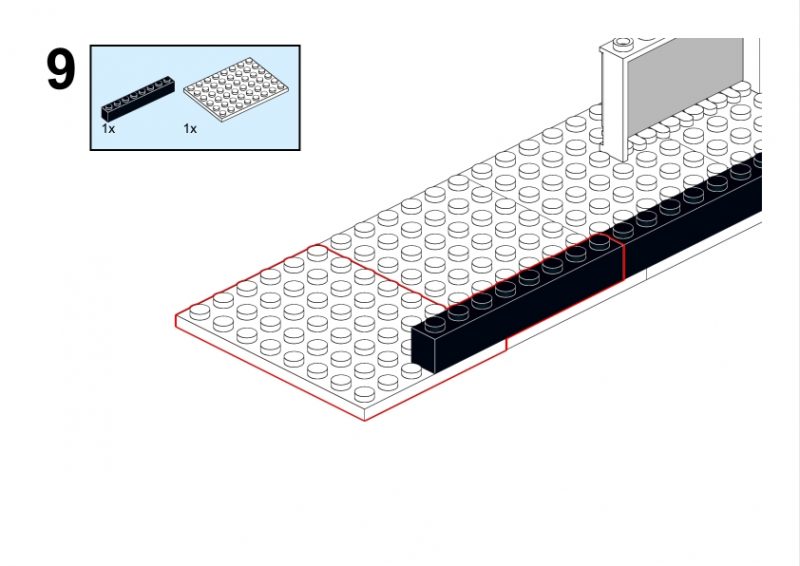 9

1x

1x