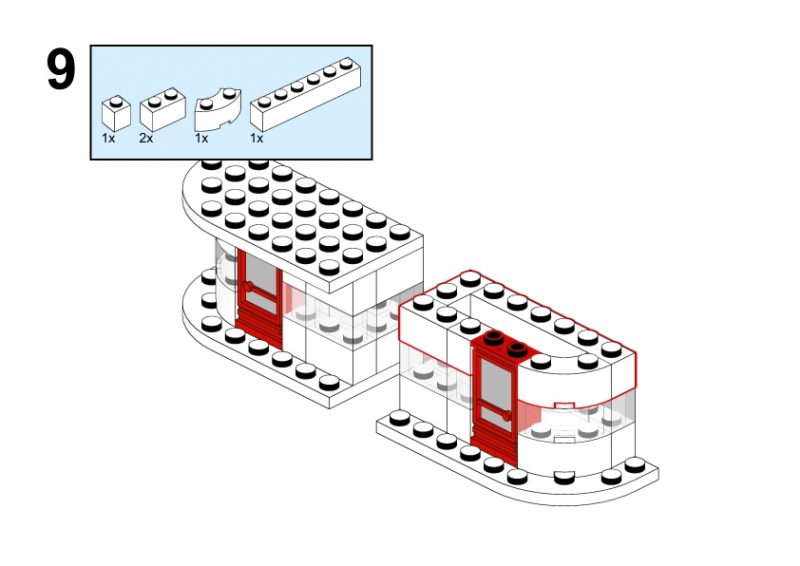 9

1x 2x 1x 1x