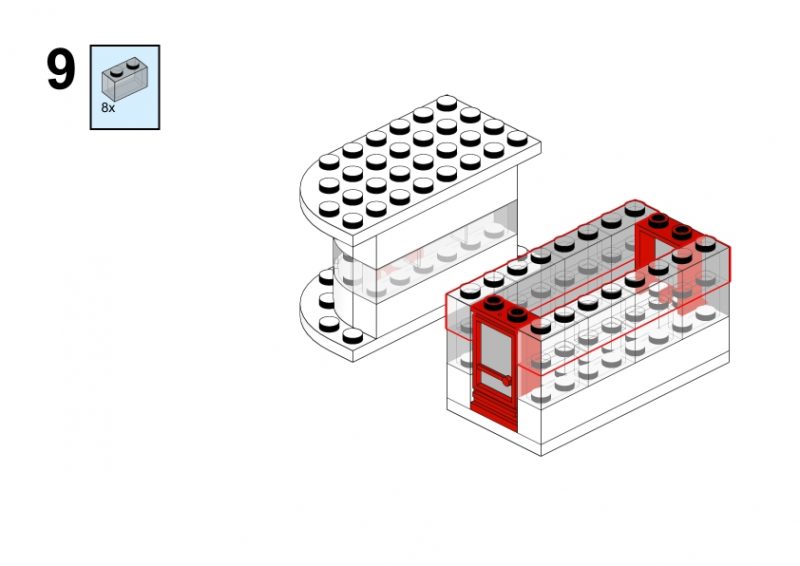 9

8x