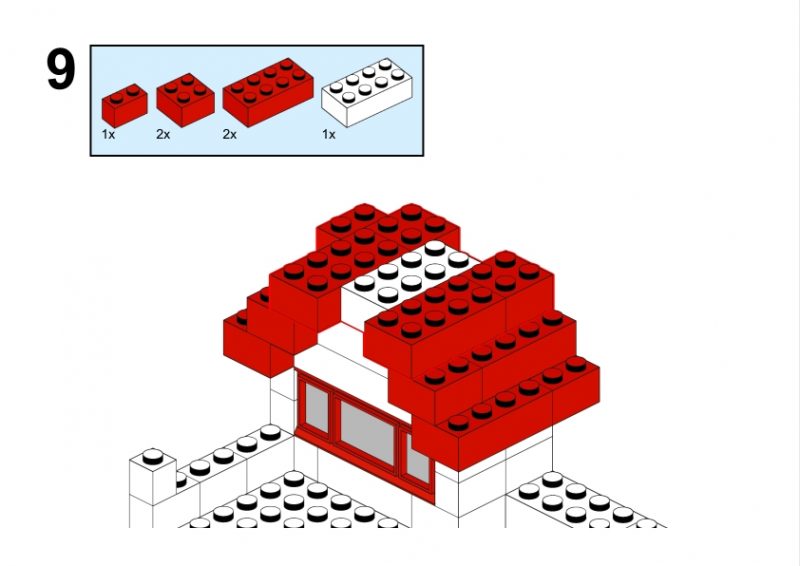 9

1x 2x 2x 1x