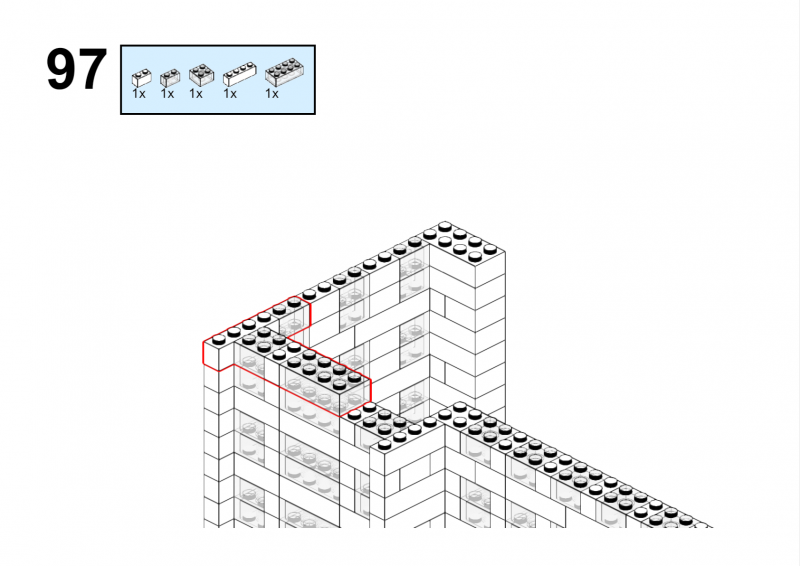 97

1x 1x 1x 1x 1x