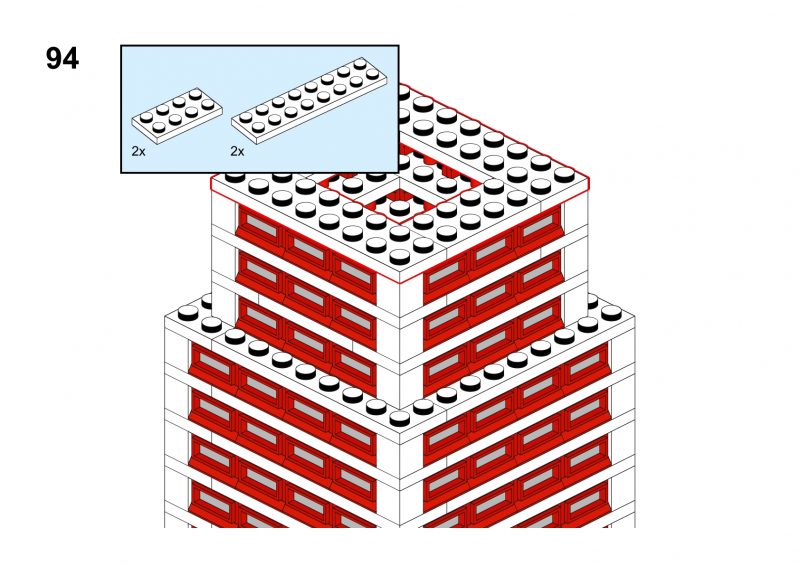 94

2x

2x