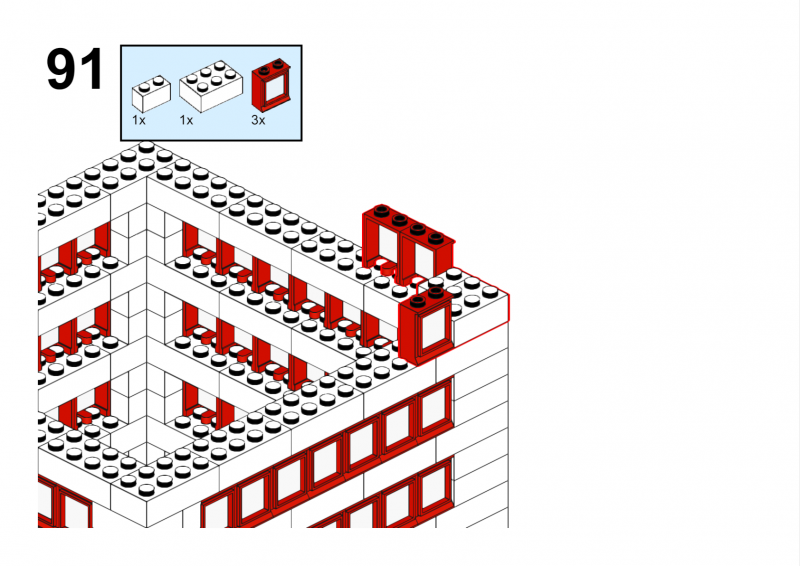 91

1x 1x 3x