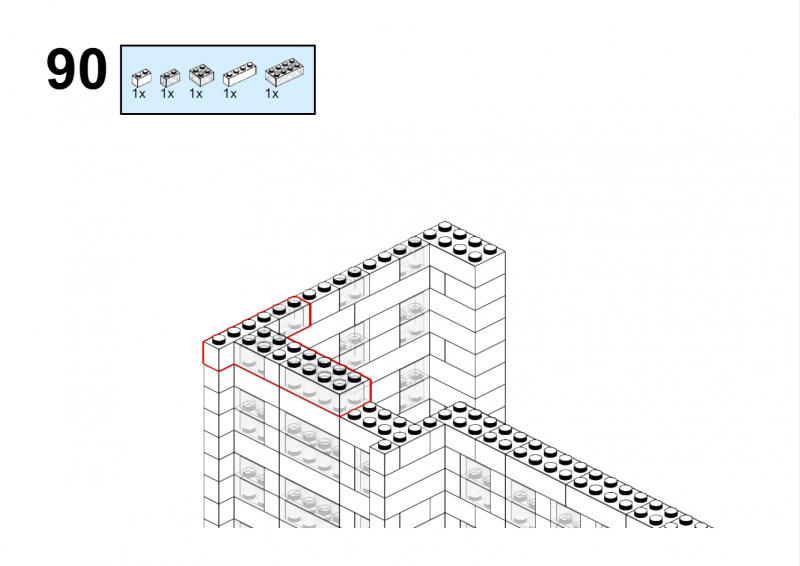 90

1x 1x 1x 1x 1x