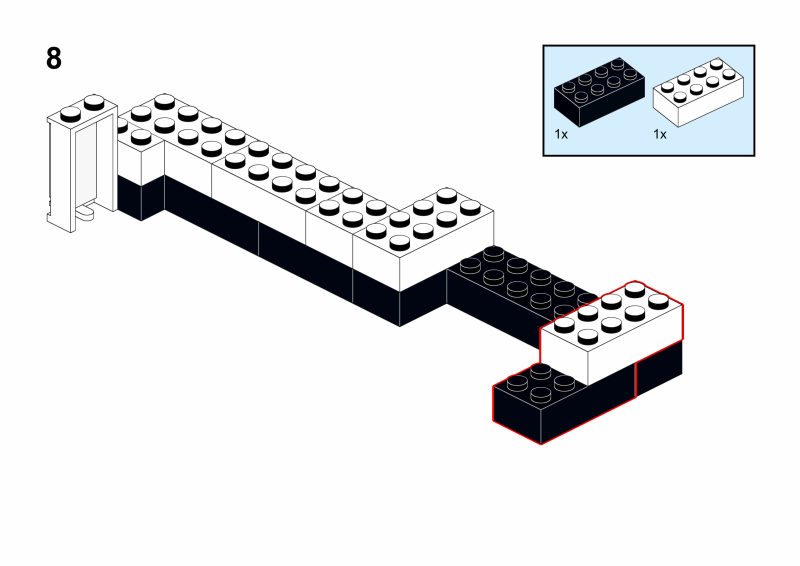 8

1x

1x