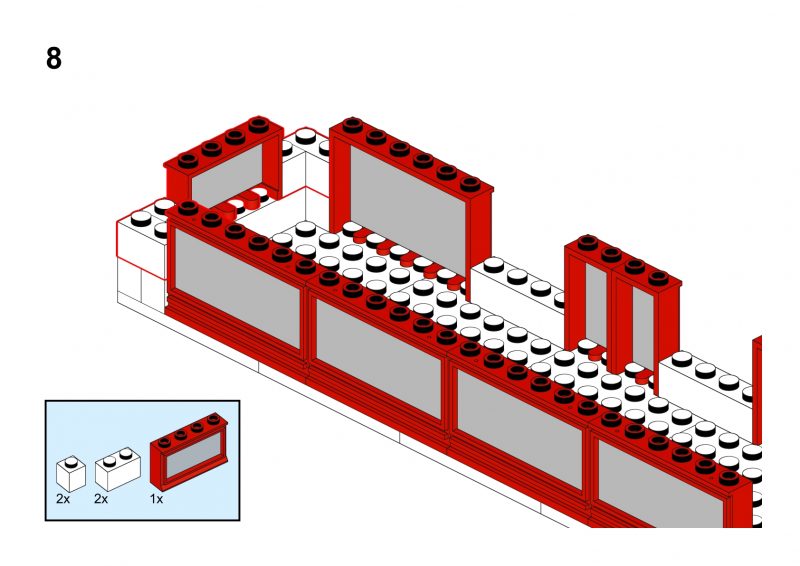 8

2x 2x 1x