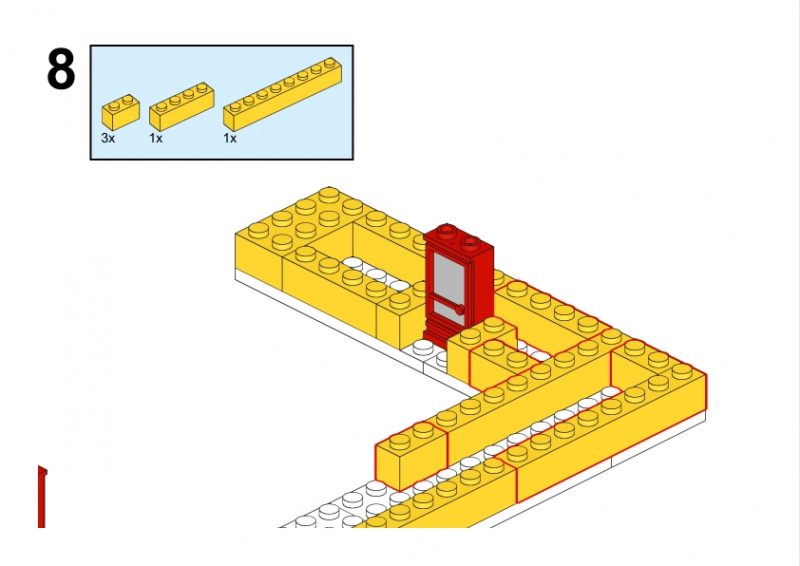 8

3x 1x 1x