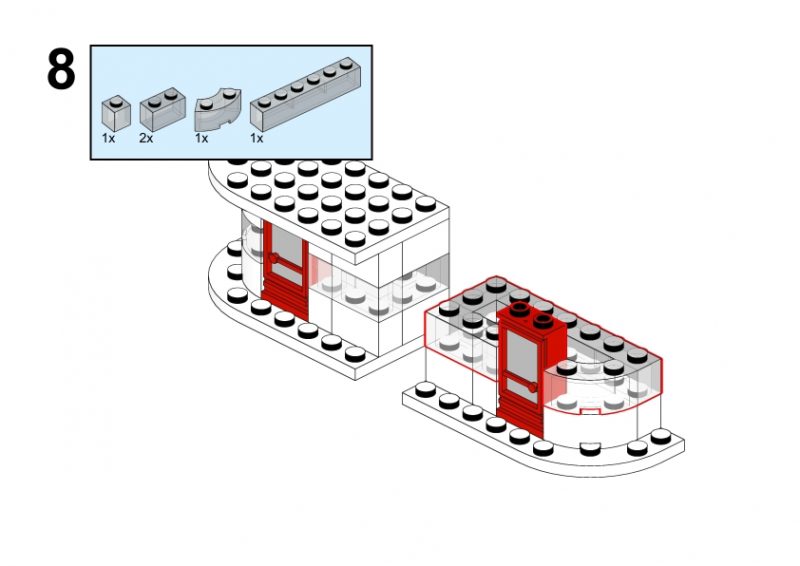 8

1x 2x 1x 1x