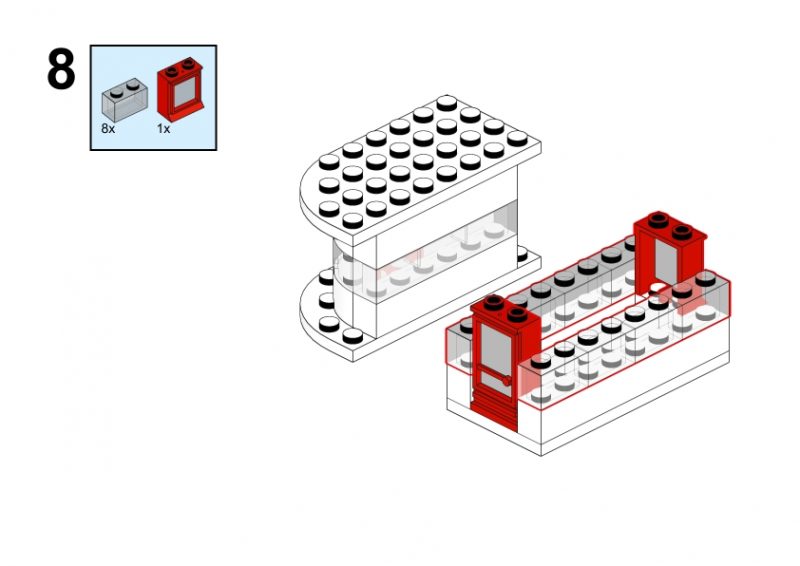 8

8x

1x