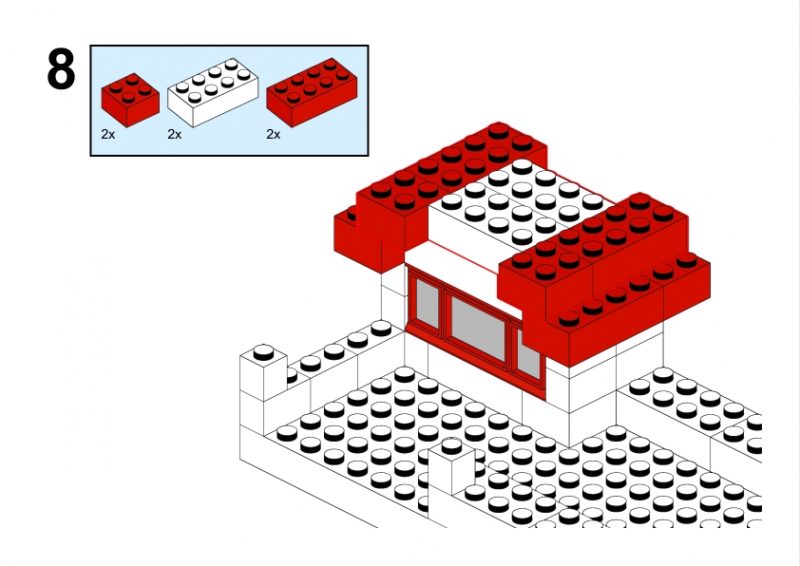 8

2x 2x 2x