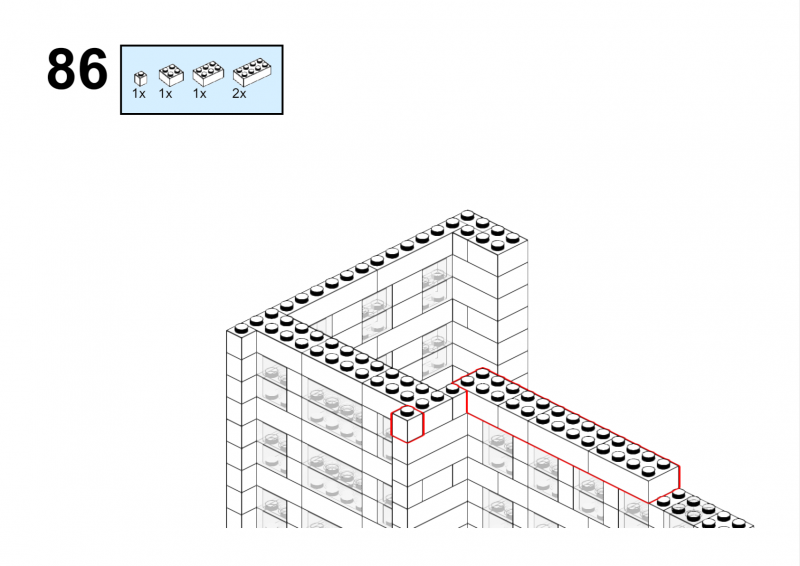 86

1x 1x 1x 2x