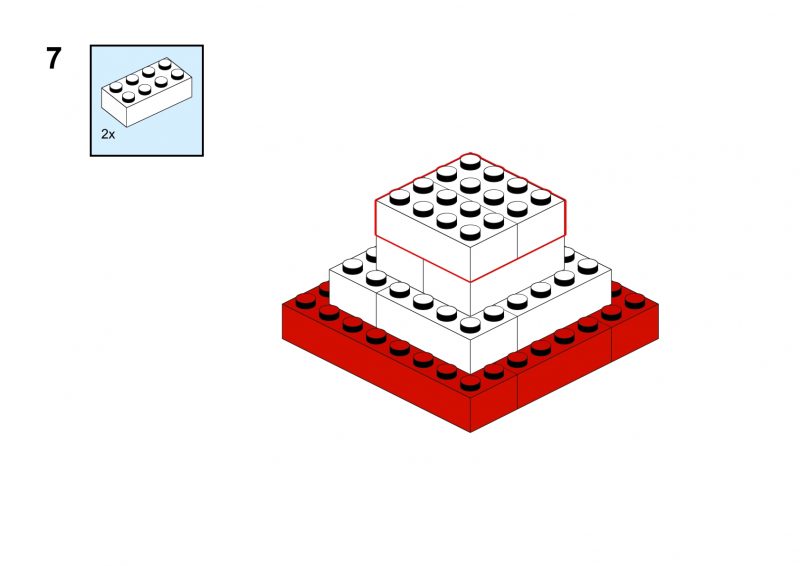 7

2x