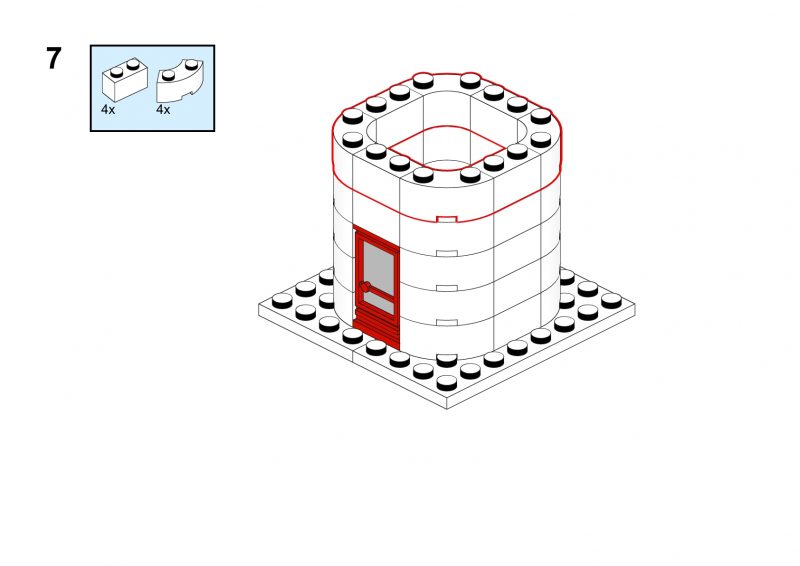 7

4x 4x