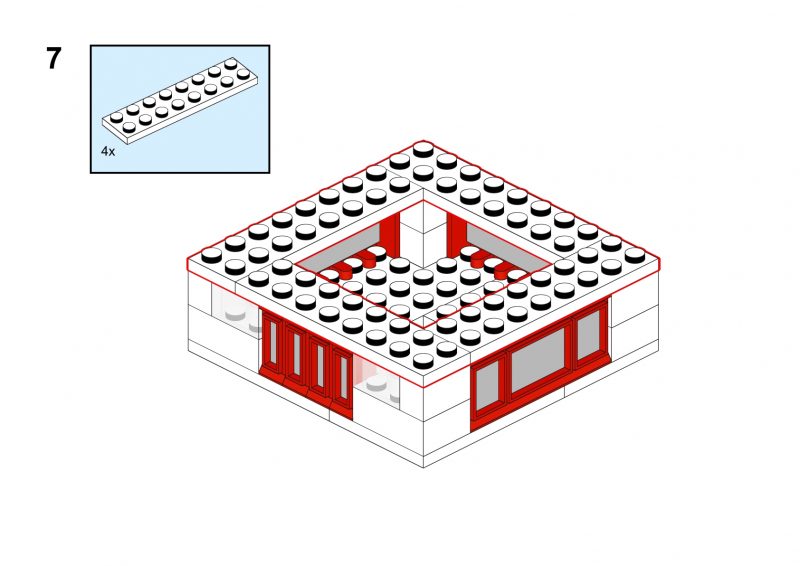 7

4x