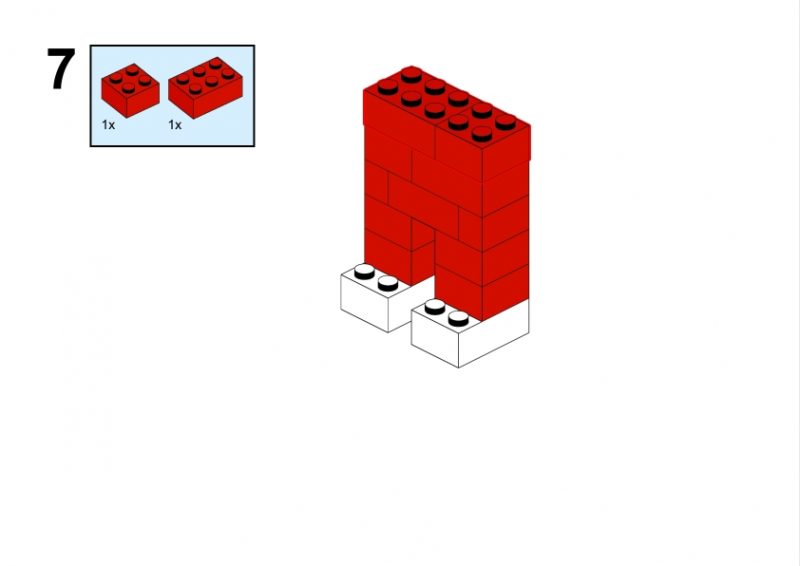 7

1x 1x