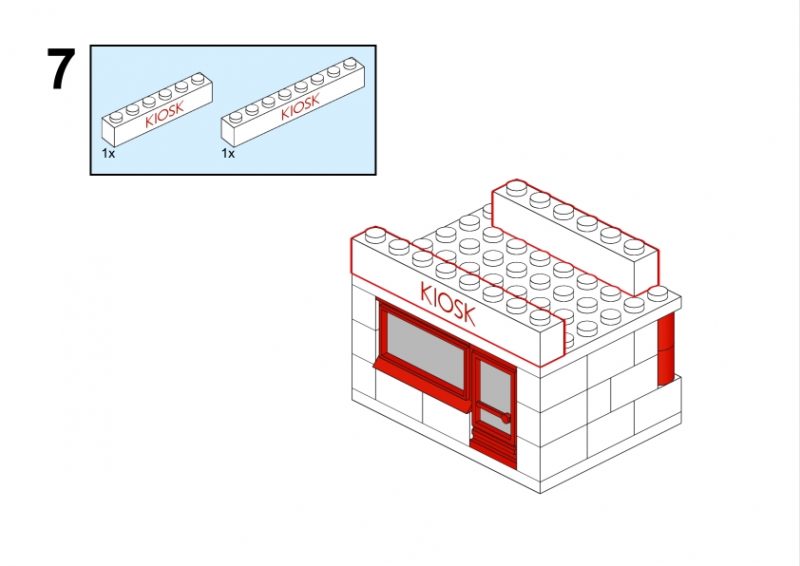 7

KIOSK
1x

KIOSK
1x

KIOSK