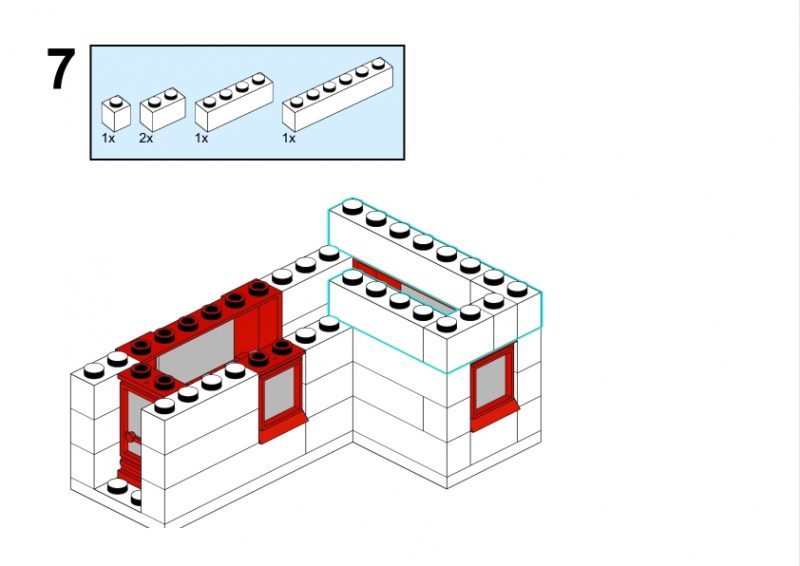 7

1x 2x 1x 1x