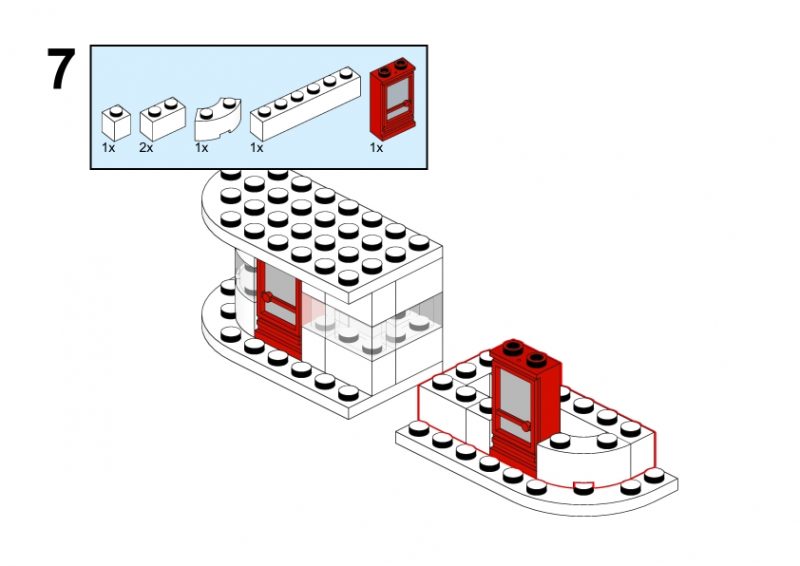 7

1x 2x 1x 1x 1x