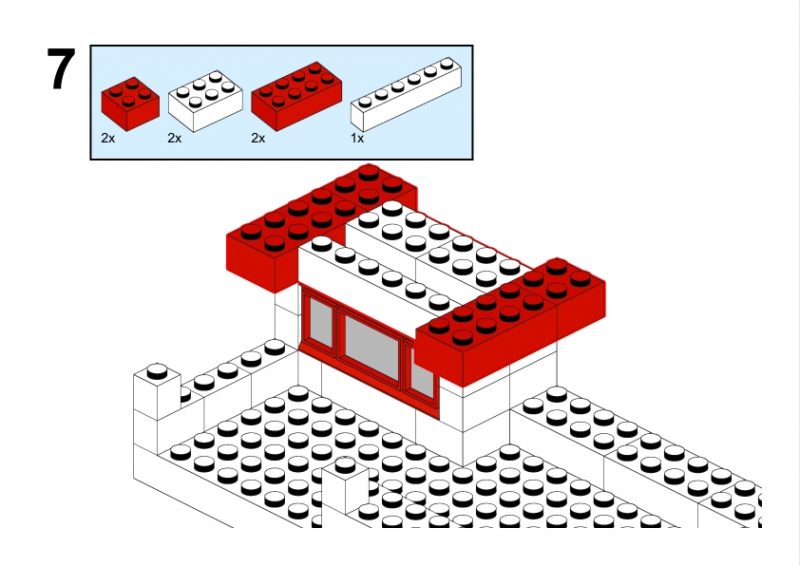 7

2x 2x 2x 1x