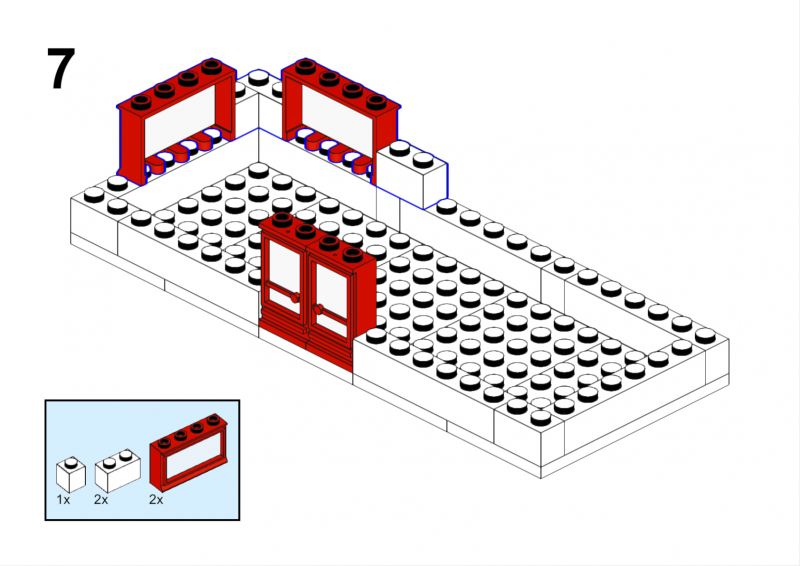 7

1x 2x 2x