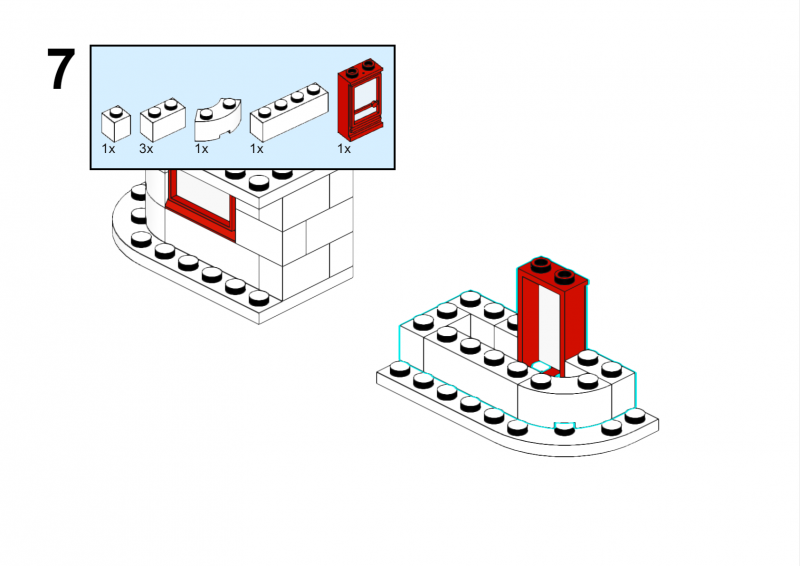 7

1x 3x 1x 1x 1x