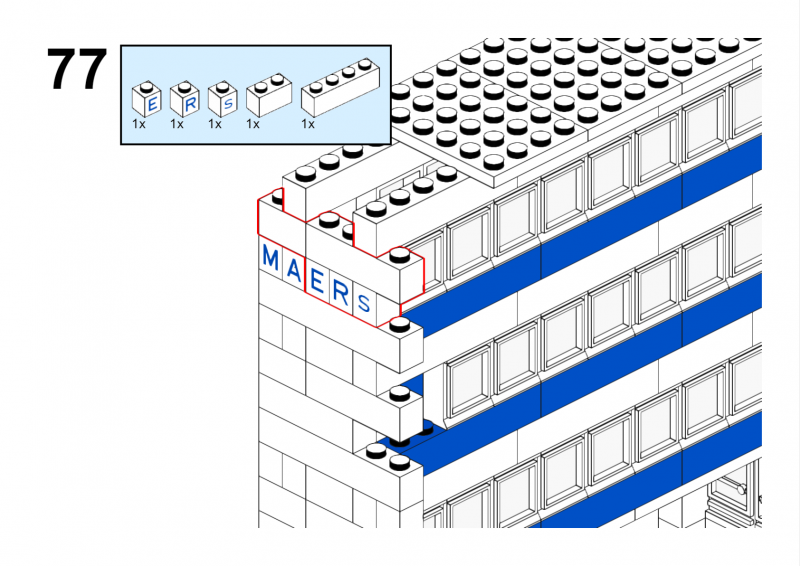 77

E R S

1x 1x 1x 1x 1x

M A E R S