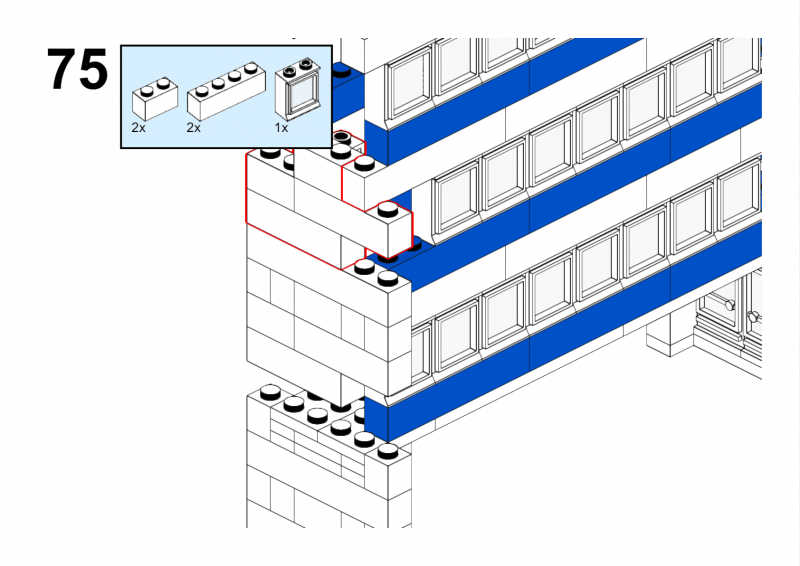 75

2x

2x

1x