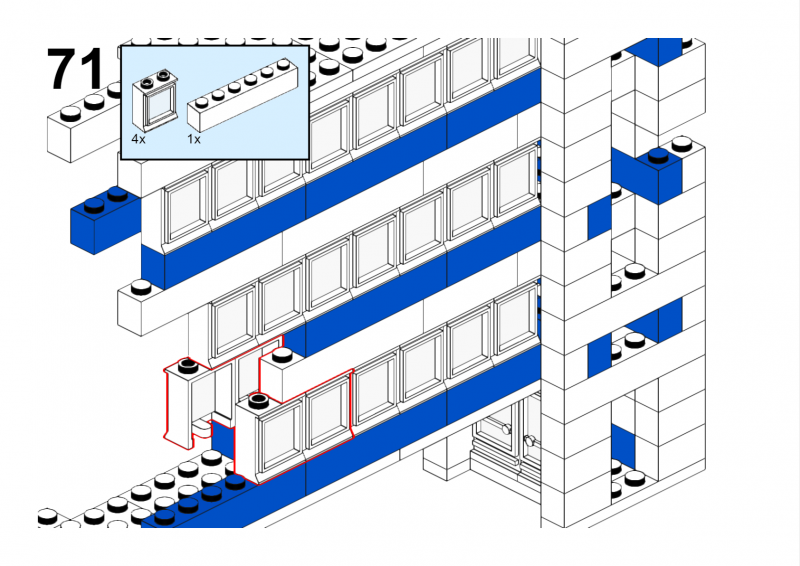 71

4x

1x