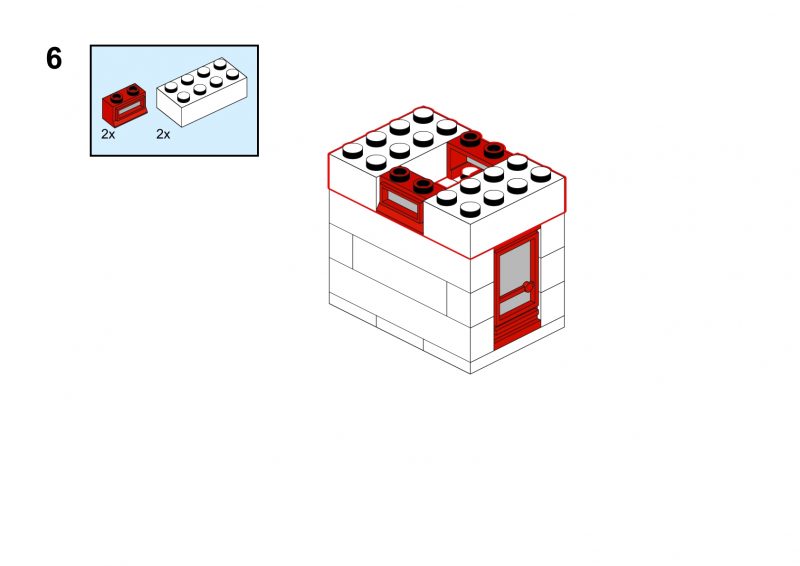 6

2x

2x