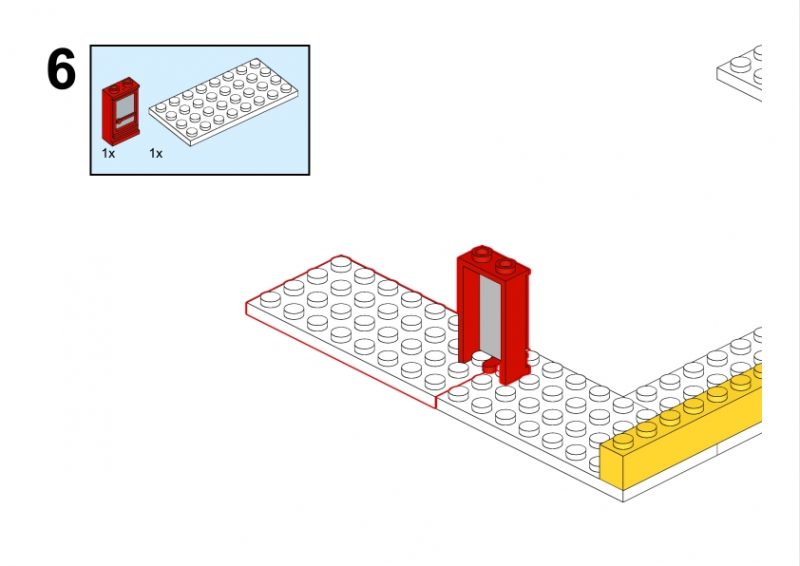 6

1x 1x