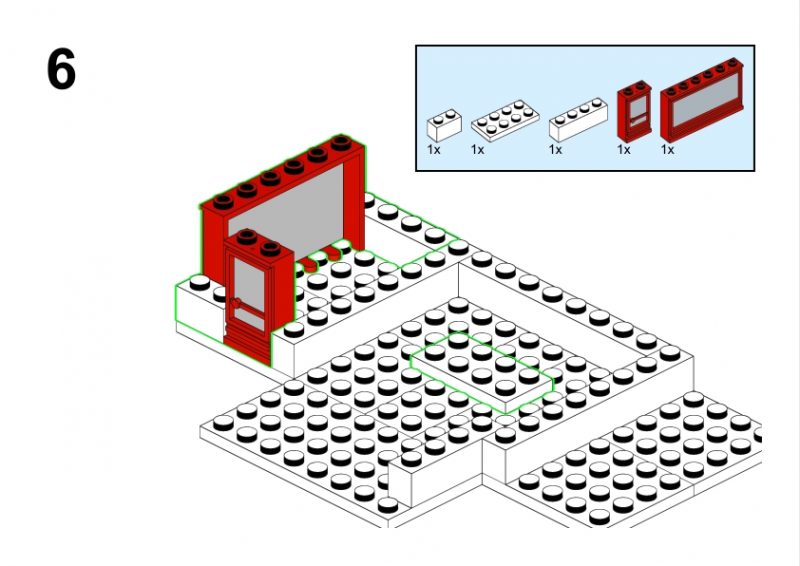 6

1x 1x 1x 1x 1x