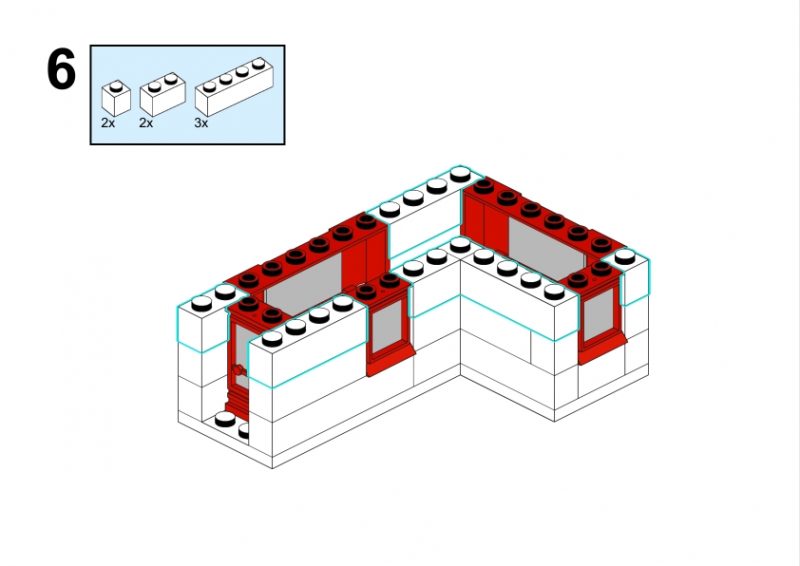 6

2x 2x 3x