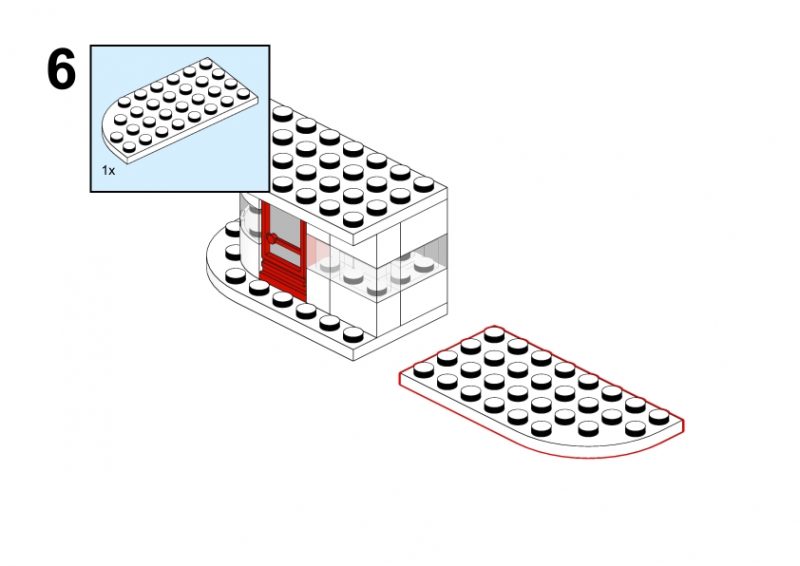 6

1x