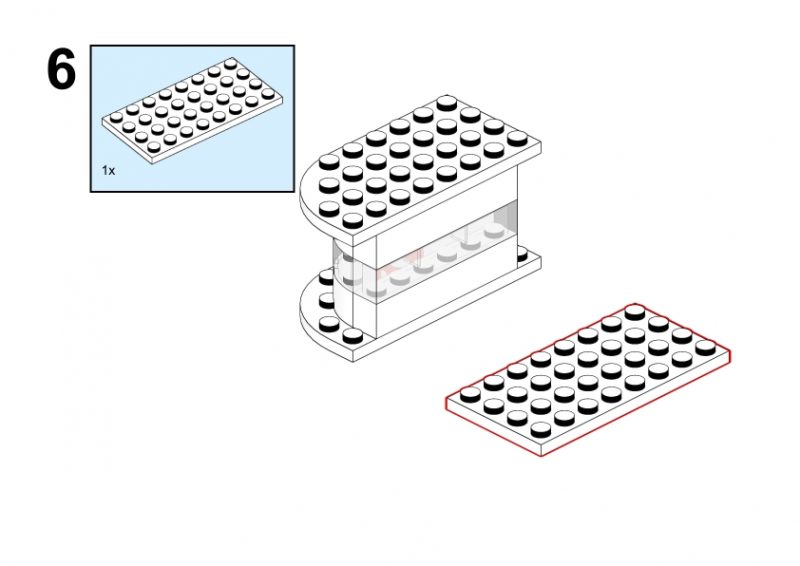 6

1x