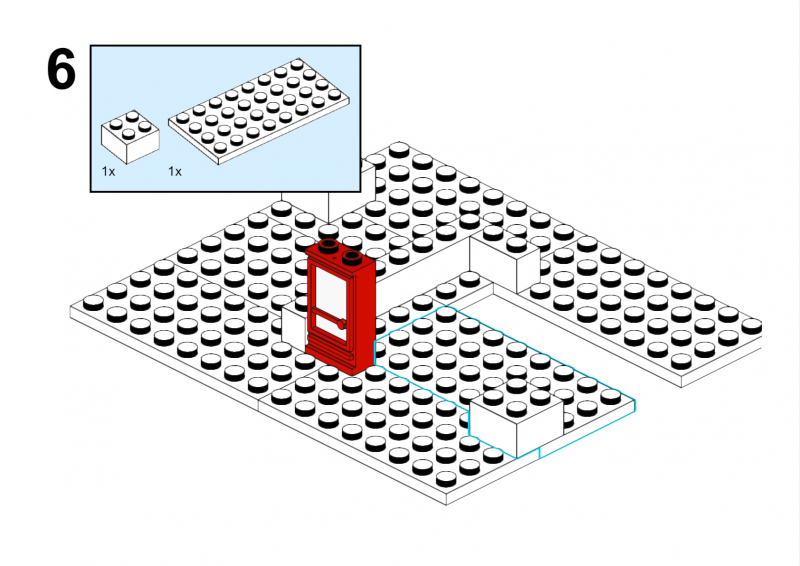 6

1x

1x