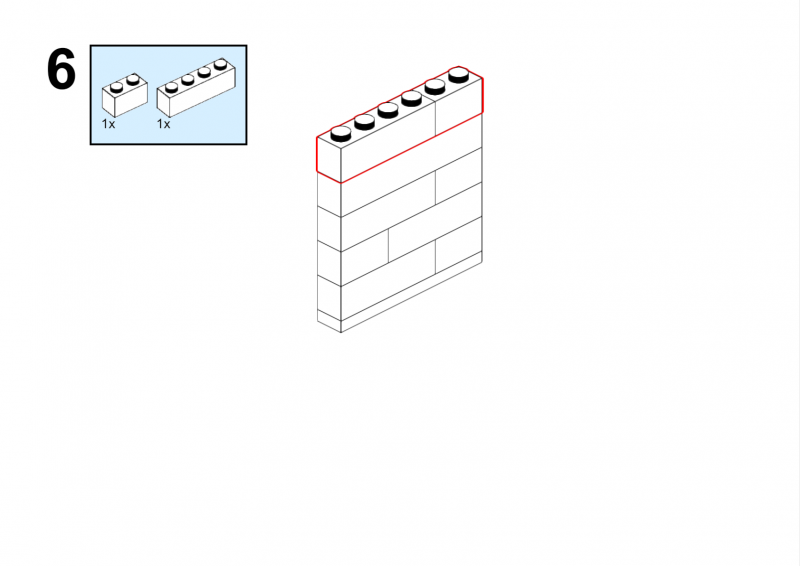 6

1x 1x