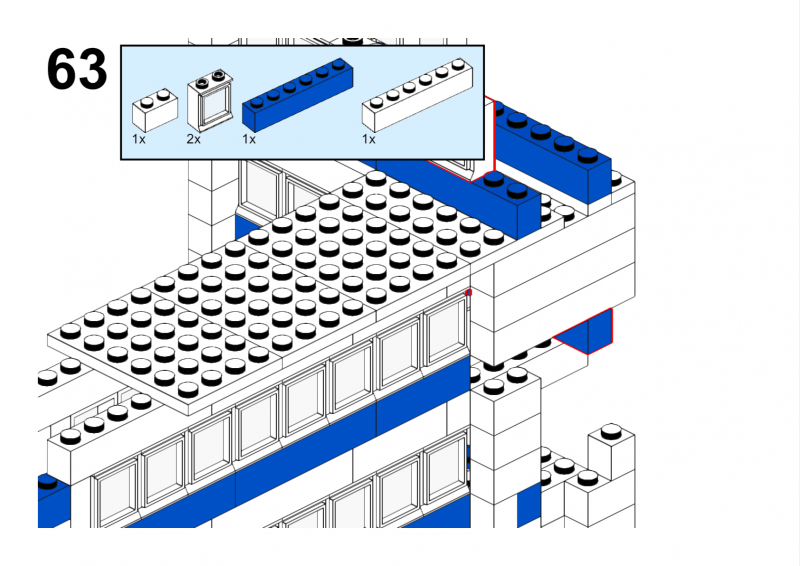 63

1x 2x 1x 1x