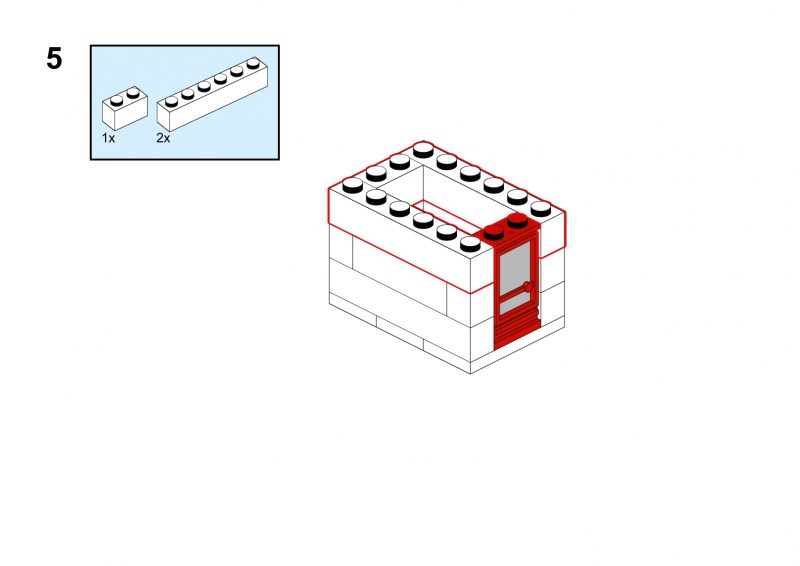 5

1x

2x