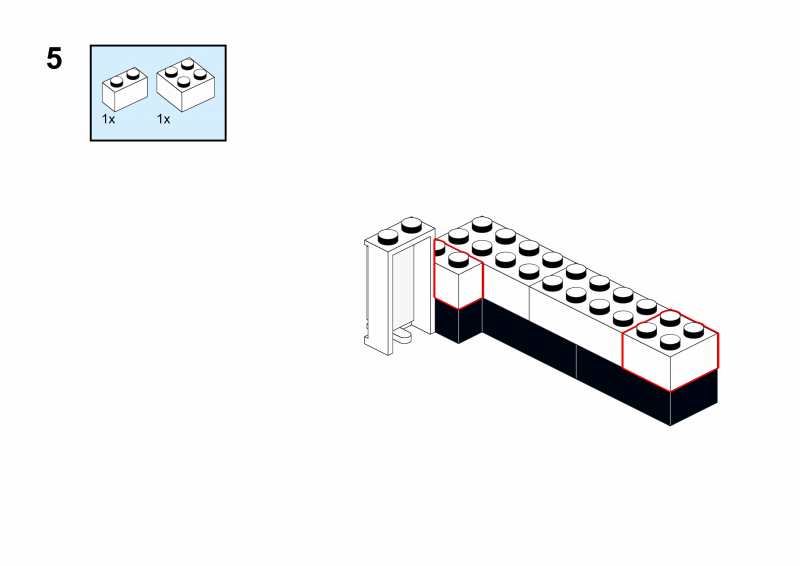 5

1x 1x